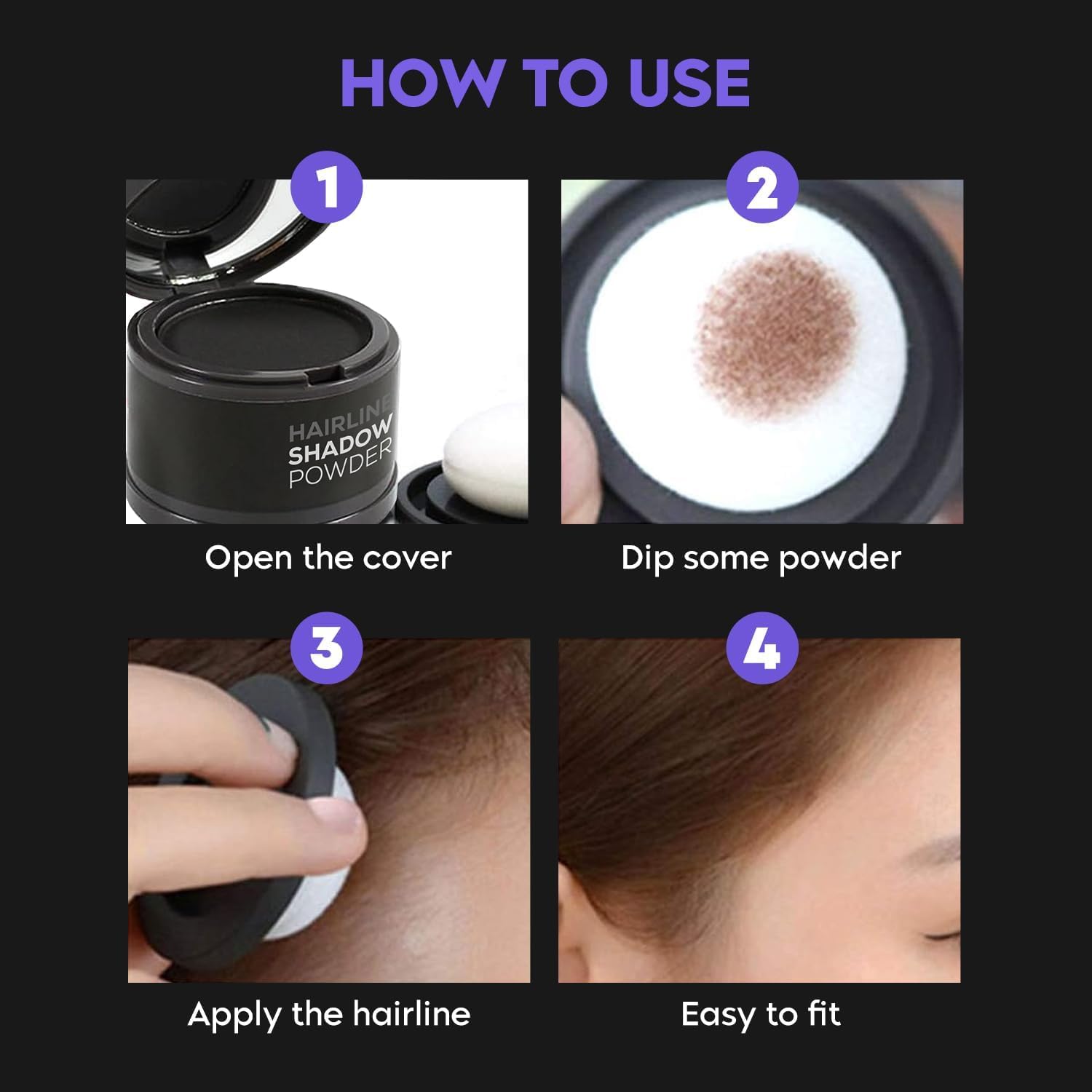 HOW TO USE

1

HAIRLINE
SHADOW
POWDER

Open the cover

2

Dip some powder

3

Apply the hairline

4

Easy to fit