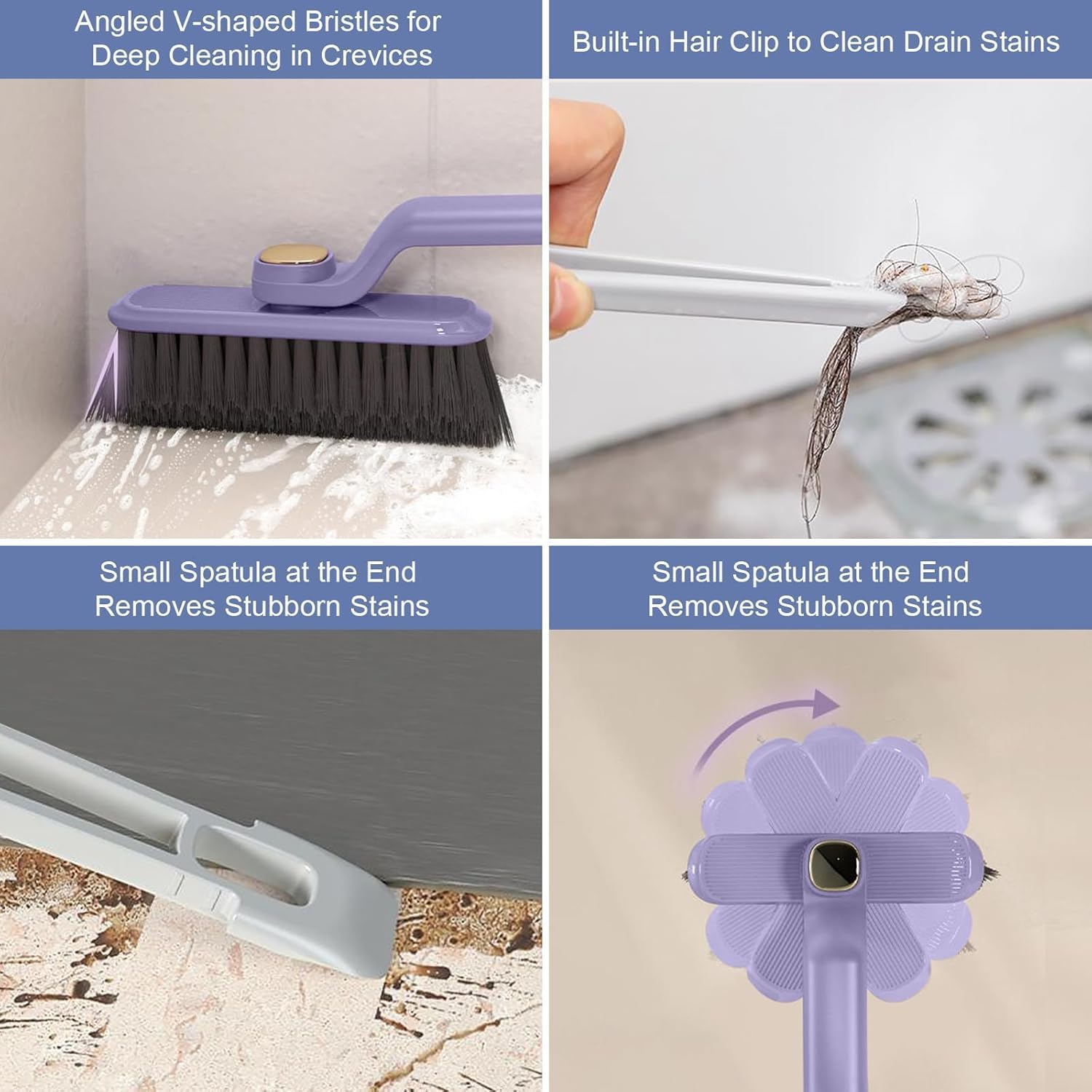 Angled V-shaped Bristles for Deep Cleaning in Crevices

Built-in Hair Clip to Clean Drain Stains

Small Spatula at the End Removes Stubborn Stains

Small Spatula at the End Removes Stubborn Stains