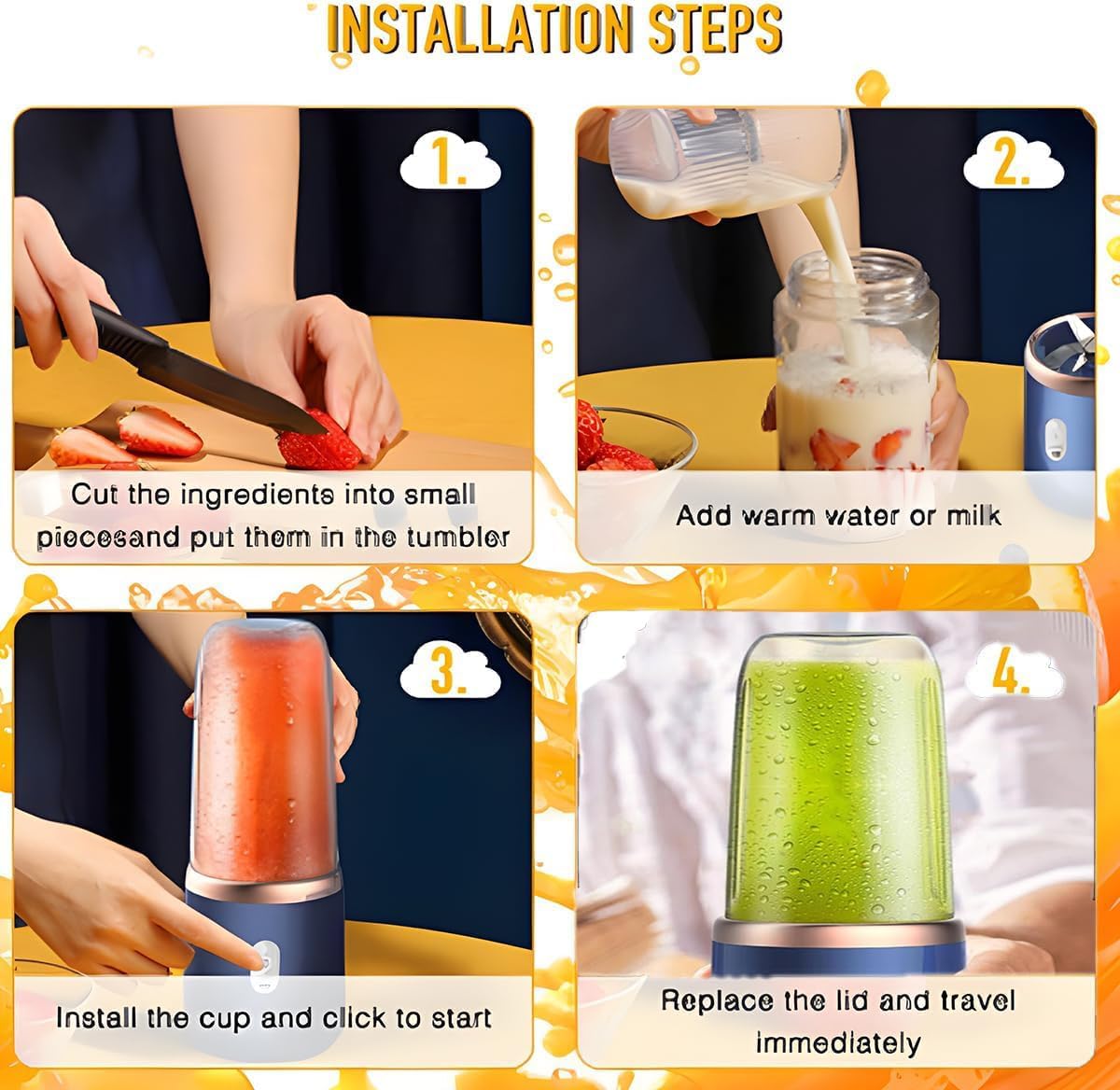 INSTALLATION STEPS

1.

Cut the ingredients into small piecesand put them in the tumbler

2.

Add warm water or milk

3.

Install the cup and click to start

4.

Replace the lid and travel immediately