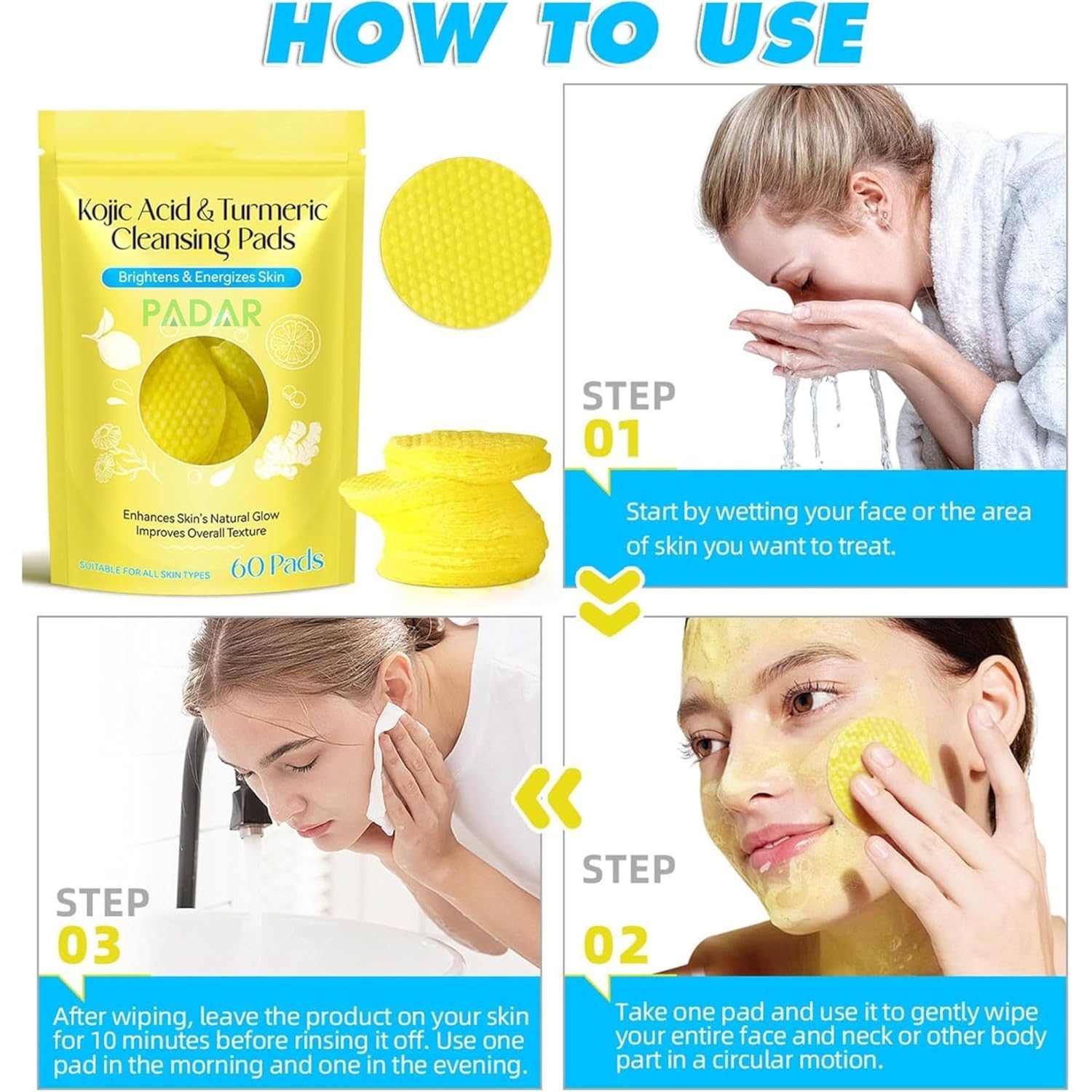 HOW TO USE

Kojic Acid & Turmeric Cleansing Pads

Brightens & Energizes Skin

PADAR

Enhances Skin's Natural Glow
Improves Overall Texture

SUITABLE FOR ALL SKIN TYPES

60 Pads

STEP 01

Start by wetting your face or the area of skin you want to treat.

STEP 02

Take one pad and use it to gently wipe your entire face and neck or other body part in a circular motion.

STEP 03

After wiping, leave the product on your skin for 10 minutes before rinsing it off. Use one pad in the morning and one in the evening.